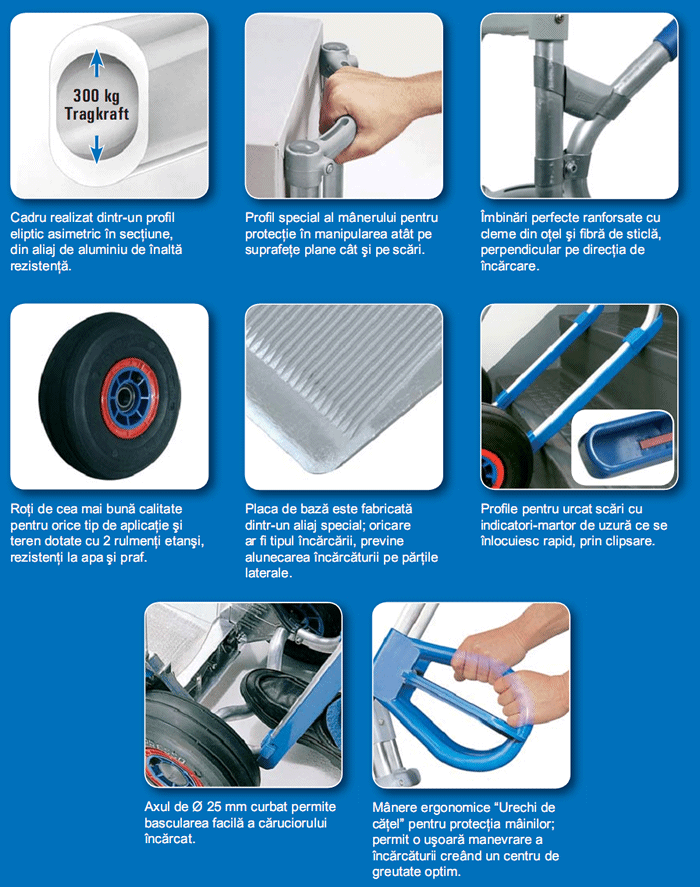 300 kg
Tragkraft

Cadru realizat dintr-un profil eliptic asimetric în secțiune, din aliaj de aluminiu de înaltă rezistență.

Profil special al mânerului pentru protecție în manipularea atât pe suprafețe plane cât și pe scări.

Îmbinări perfecte ranforsate cu cleme din oțel și fibră de sticlă, perpendicular pe direcția de încărcare.

Roți de cea mai bună calitate pentru orice tip de aplicație și teren dotate cu 2 rulmenți etanși, rezistenți la apa și praf.

Placa de bază este fabricată dintr-un aliaj special; oricare ar fi tipul încărcării, previne alunecarea încărcăturii pe părțile laterale.

Profile pentru urcat scări cu indicatori-martor de uzură ce se înlocuiesc rapid, prin clipsare.

Axul de Ø 25 mm curbat permite bascularea facilă a căruciorului încărcat.

Mânere ergonomice "Urechi de cățel" pentru protecția mâinilor; permit o ușoară manevrare a încărcăturii creând un centru de greutate optim.